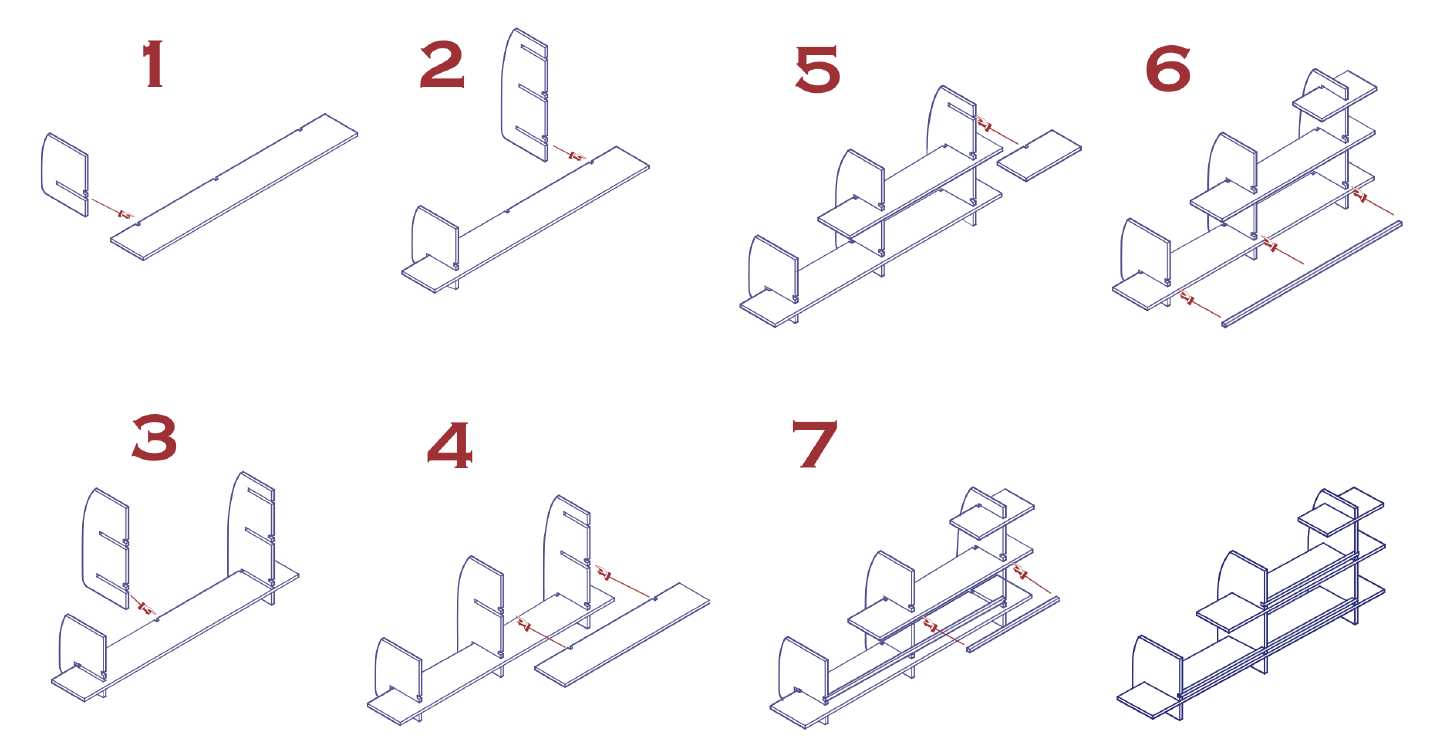 1

2

5

6

3

4

7