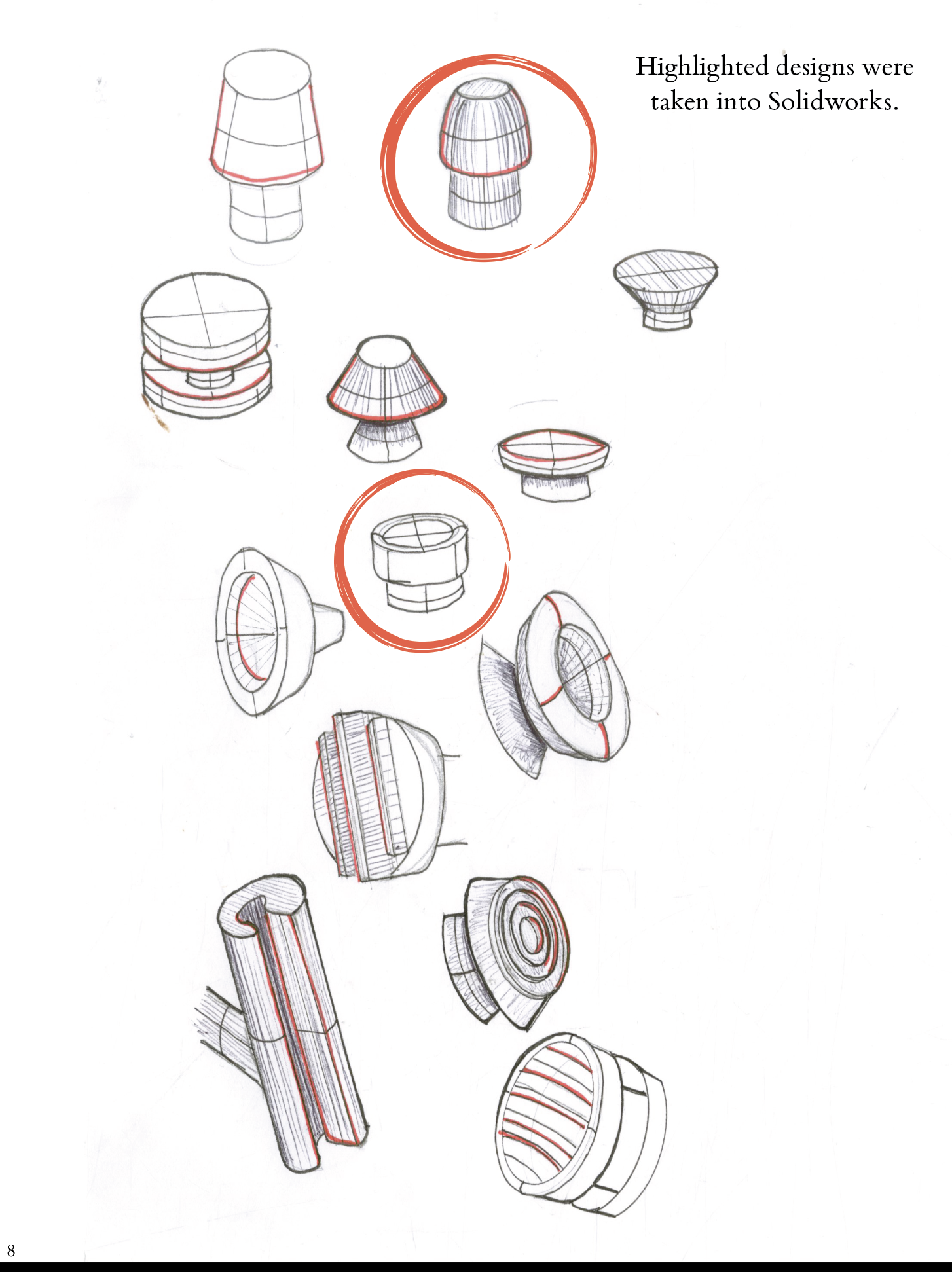 Highlighted designs were taken into Solidworks.

8